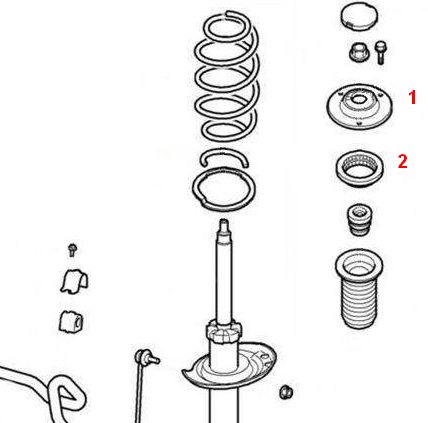 1
2