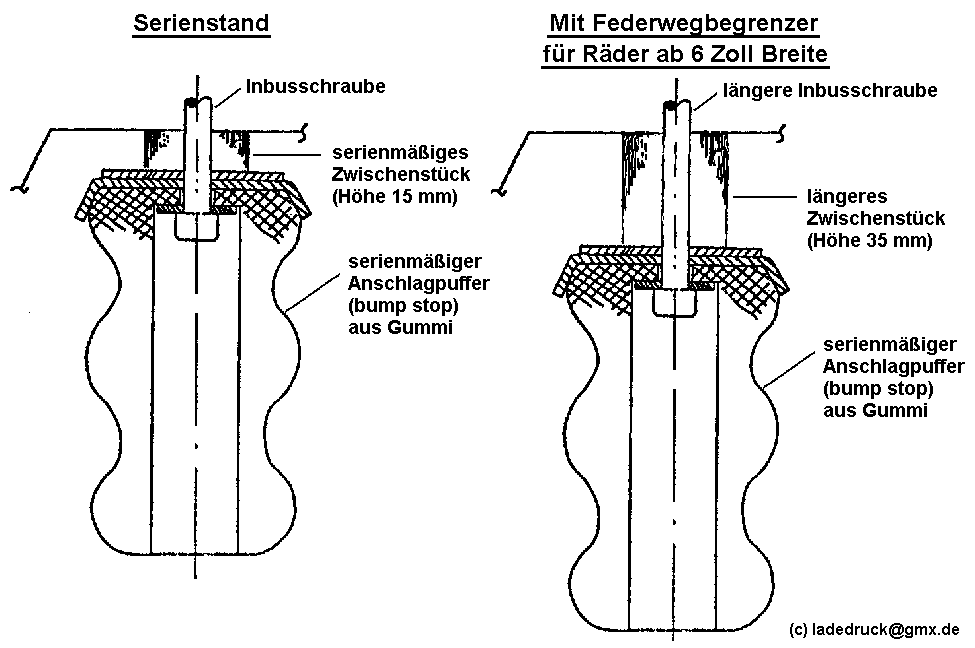 Serienstand

Inbusschraube

serienmäßiges Zwischenstück (Höhe 15 mm)

serienmäßiger Anschlagpuffer (bump stop) aus Gummi

Mit Federwegbegrenzer für Räder ab 6 Zoll Breite

längere Inbusschraube

längeres Zwischenstück (Höhe 35 mm)

serienmäßiger Anschlagpuffer (bump stop) aus Gummi

(c) ladedruck@gmx.de