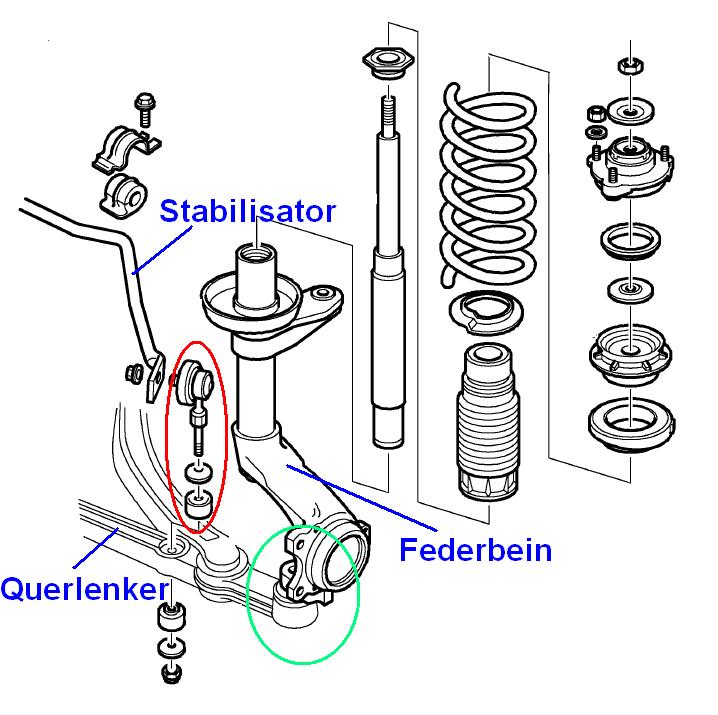 Stabilisator

Federbein

Querlenker