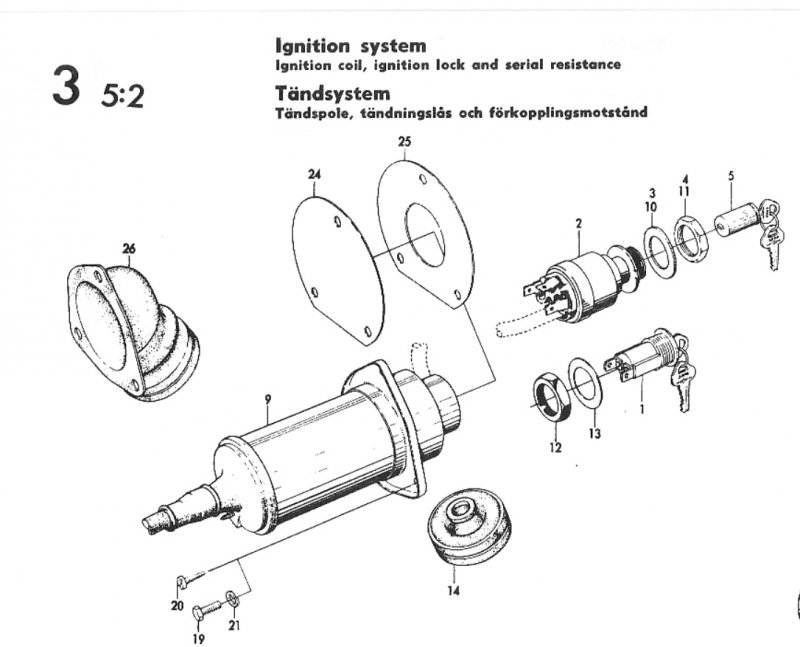 3 5:2

Ignition system
Ignition coil, ignition lock and serial resistance

Tändsystem
Tändspole, tändningslås och förkopplingsmotstånd

25
24
26
2
3
10
4
11
5
9
1
12
13
14
20
19
21