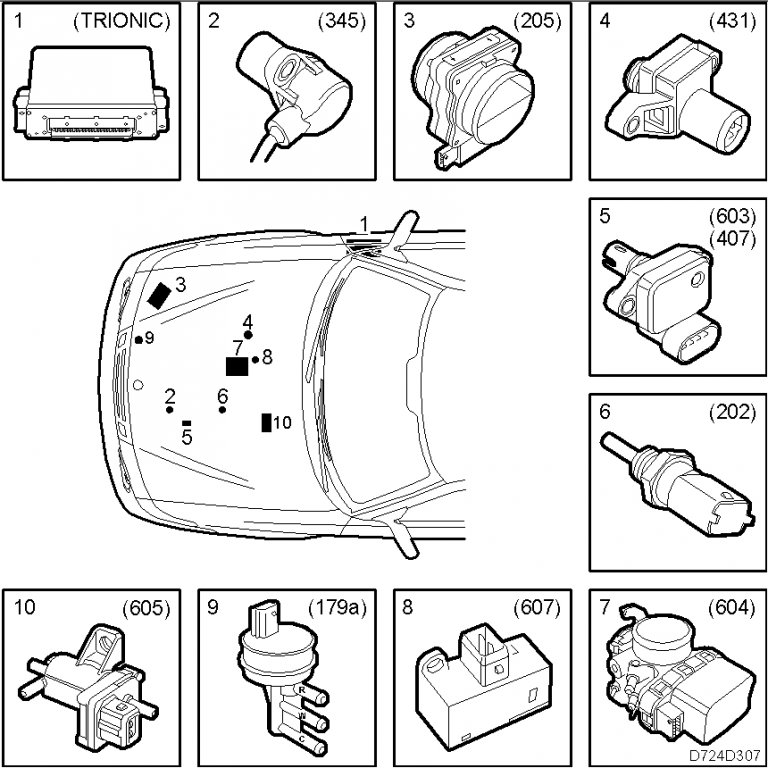 1 (TRIONIC)

2 (345)

3 (205)

4 (431)

1

3

9

4

7

8

2

6

5

10

5 (603) (407)

6 (202)

10 (605)

9 (179a)

R

W

C

8 (607)

7 (604)

D724D307