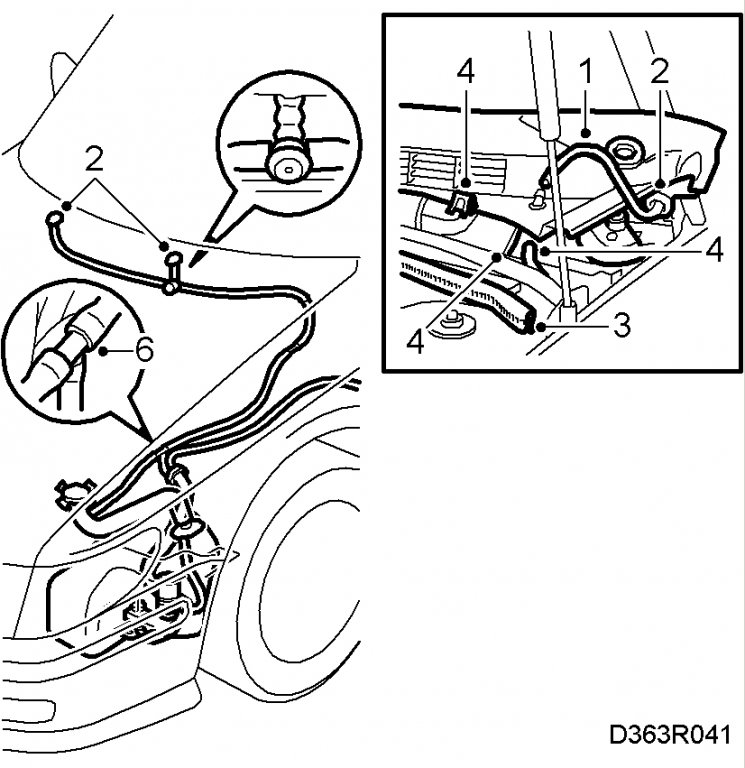 2
6
4
1
2
4
4
3
D363R041