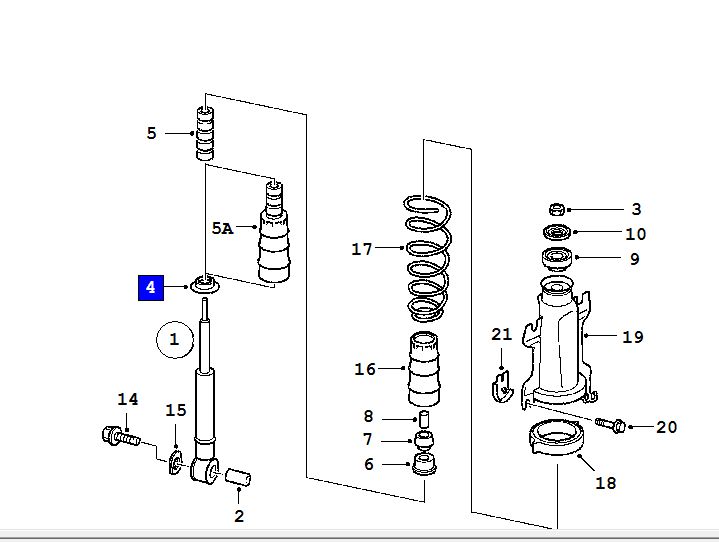 5
5A
4
1
14
15
2
17
16
8
7
6
3
10
9
21
19
20
18