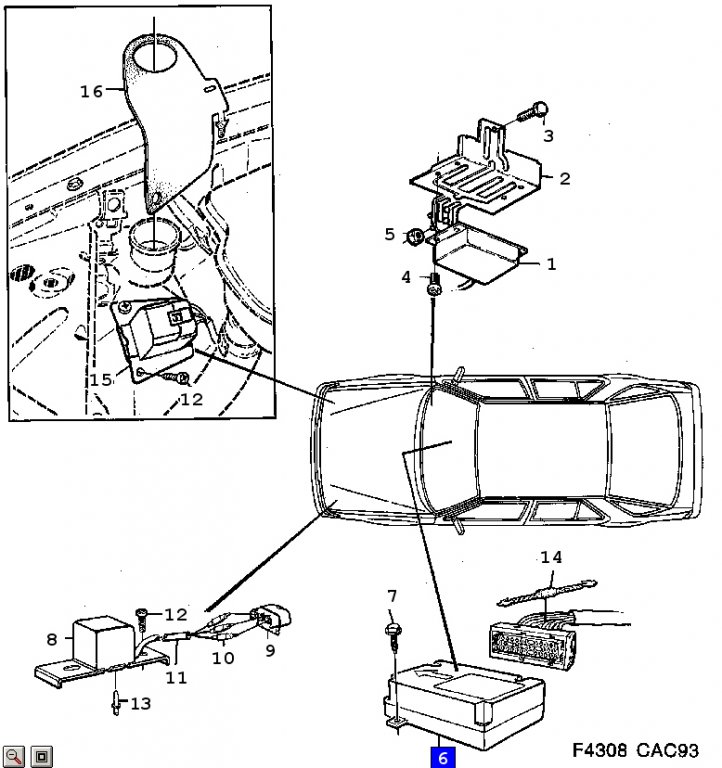 16
3
2
5
1
4
15
12
14
7
12
8
9
10
11
13
6
F4308 CAC93