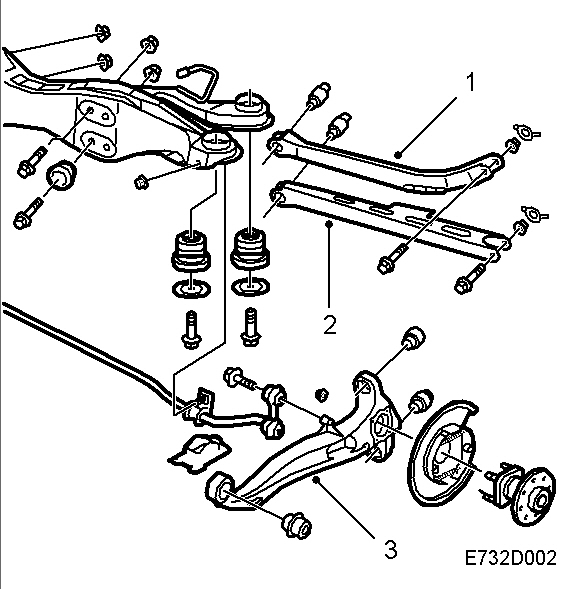 1
2
3
E732D002