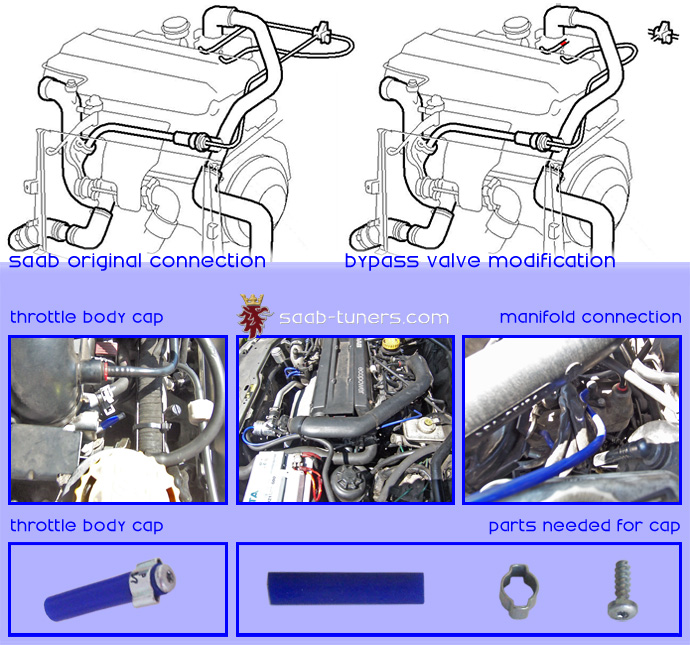 saab original connection

bypass valve modification

throttle body cap

saab-tuners.com

manifold connection

throttle body cap

parts needed for cap