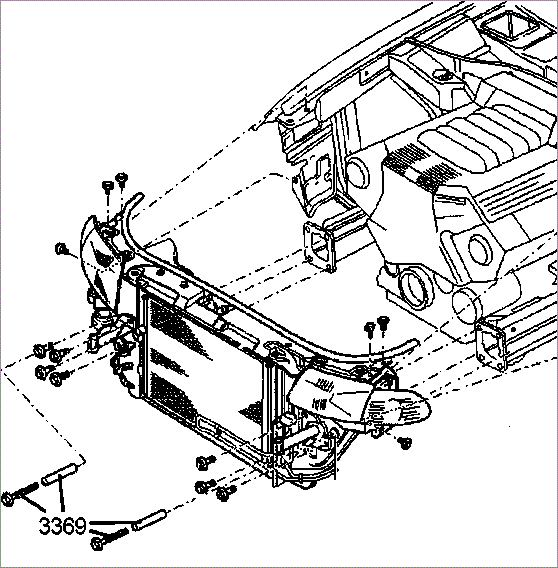 3369