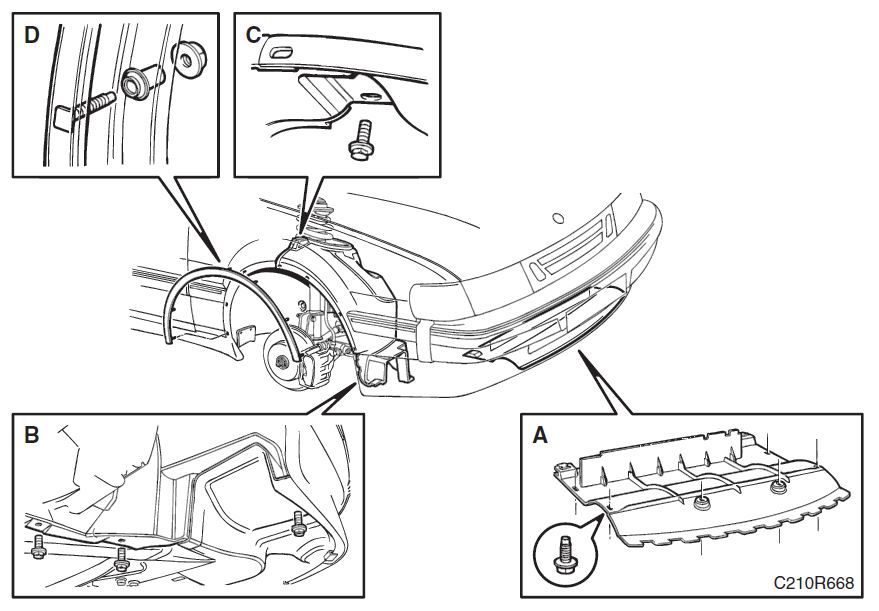 D

C

B

A

C210R668