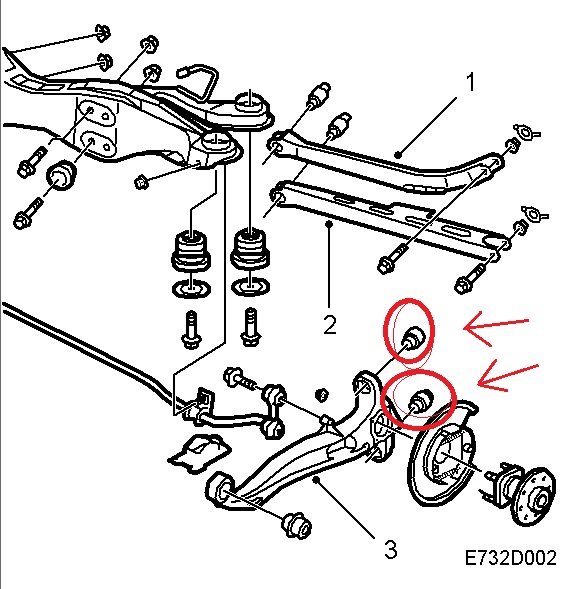 1

2

3

E732D002