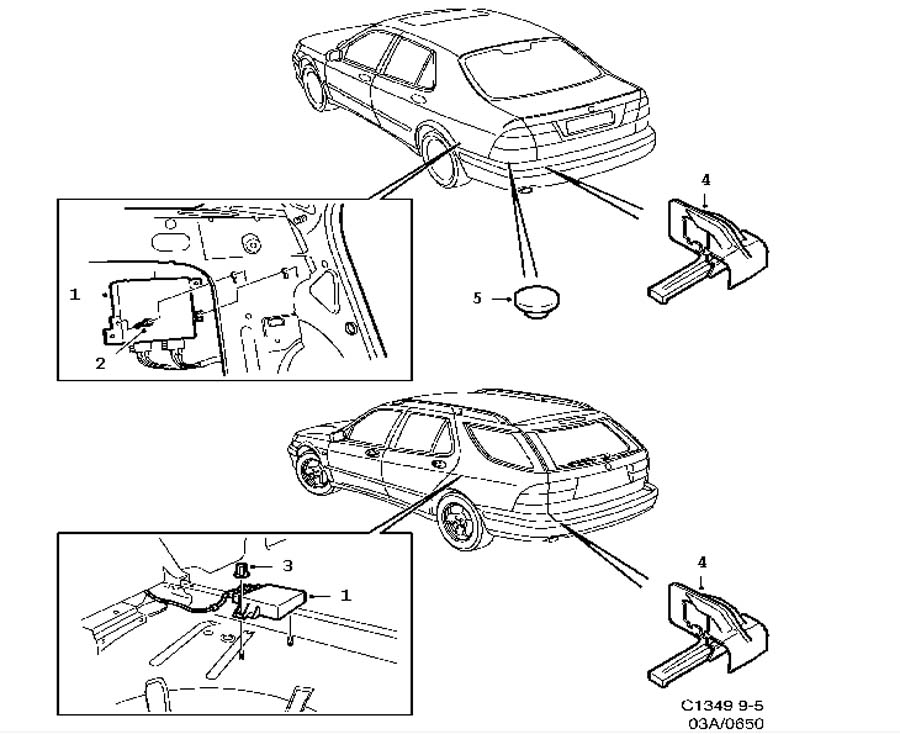 4

1

5

2

3

1

4

C1349 9-5
03A/0650