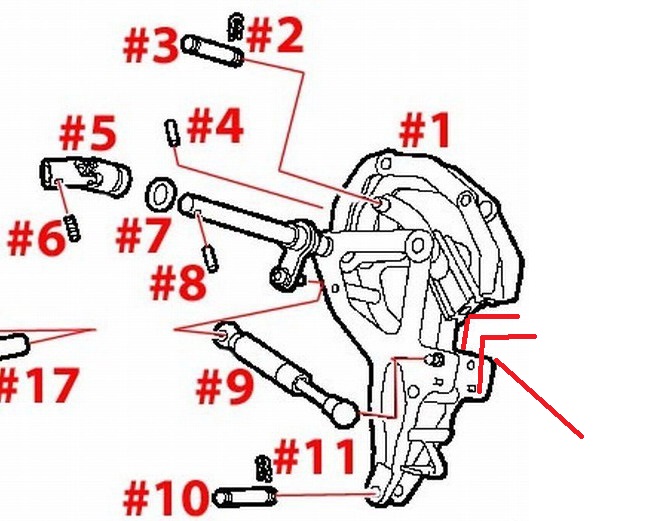 #3 #2
#5 #4 #1
#6 #7
#8
#17
#9
#11
#10