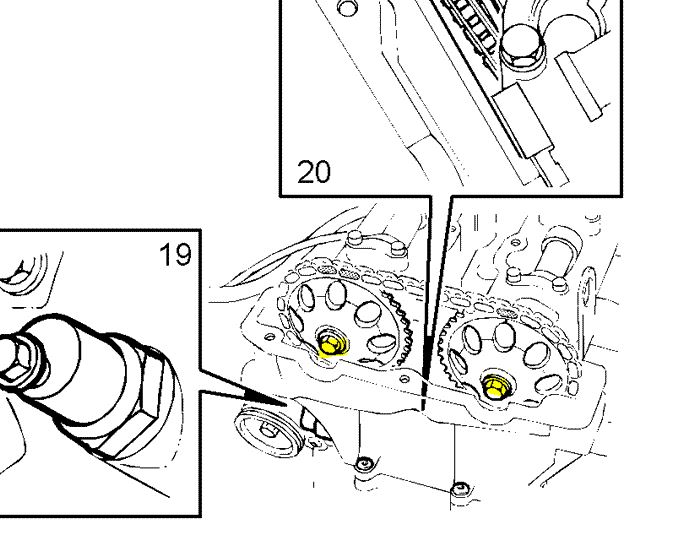 20

19