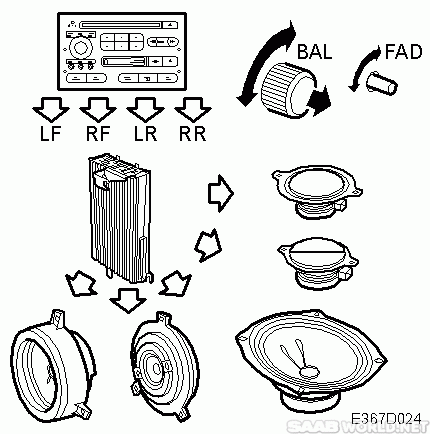 BAL
FAD
LF
RF
LR
RR
E367D024
SAAB WORLD.NET