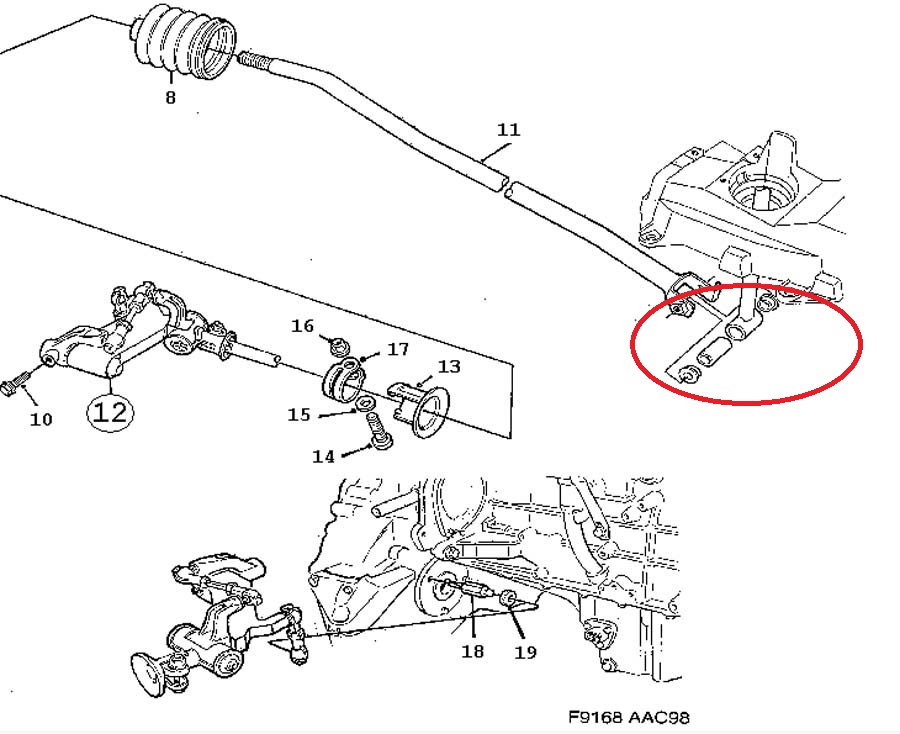 8
11
16
17
13
10
12
15
14
18
19
F9168 AAC98