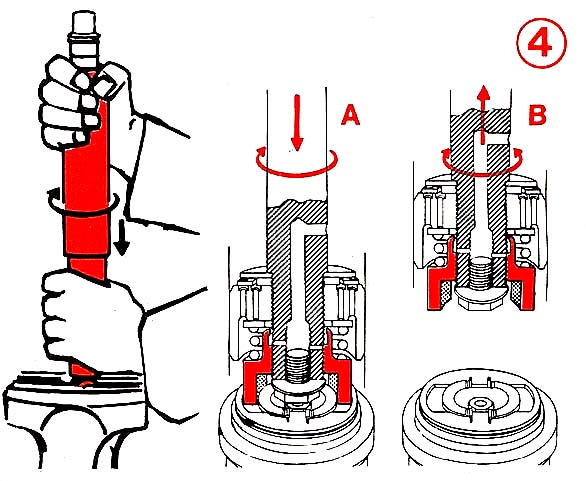 4

A

B