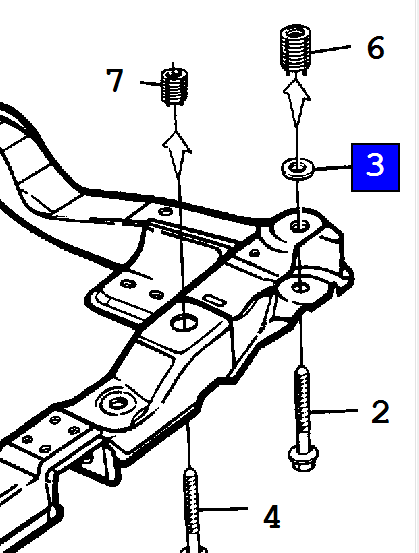 7
6
3
2
4