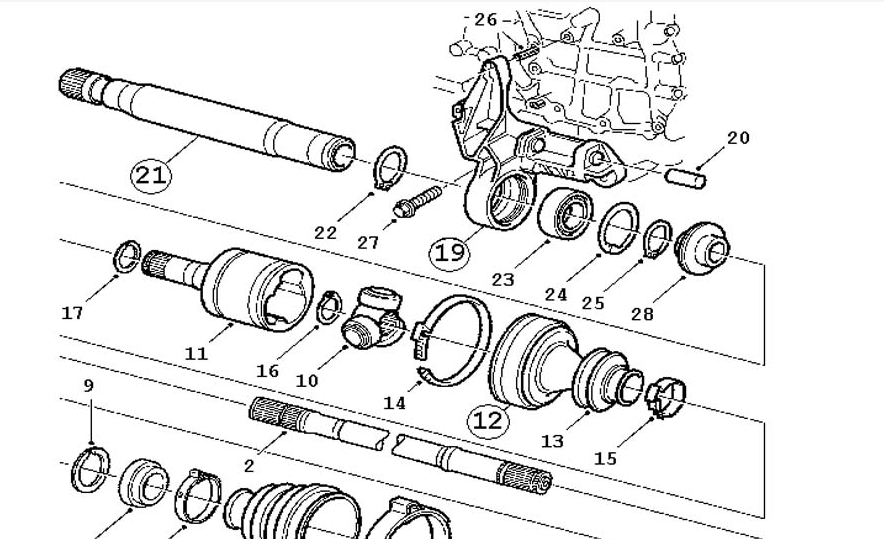 26
20
21
22
27
19
23
24
25
28
17
11
16
10
14
12
13
15
9
2