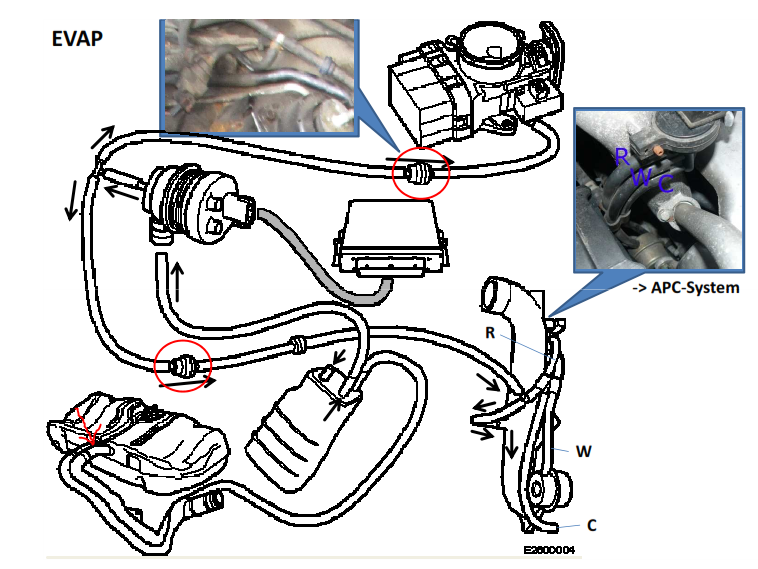 EVAP

R
W
C

-> APC-System

R

W

C

E2600004