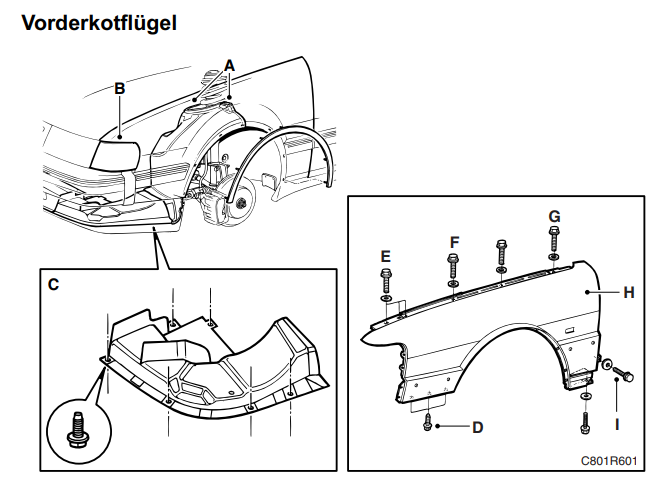 Vorderkotflügel

A
B
C
E
F
G
H
D
I
C801R601