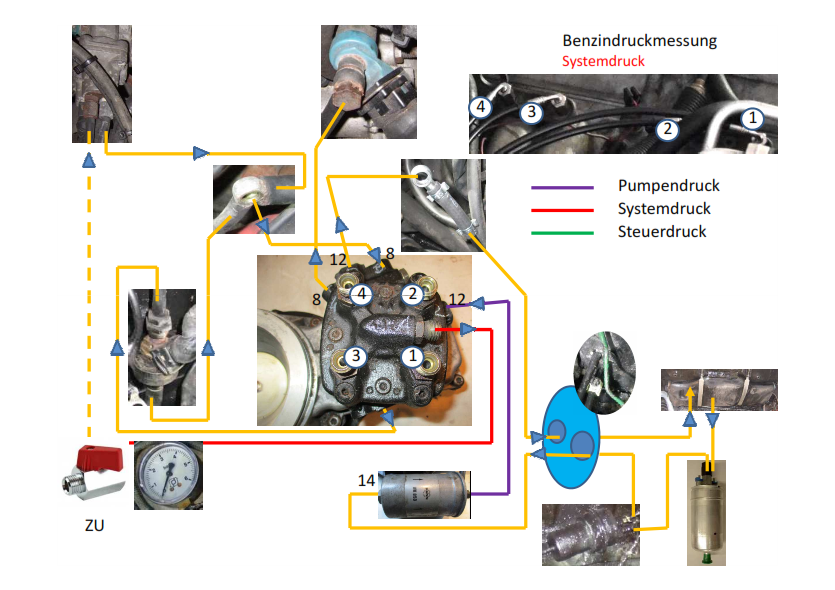 Benzindruckmessung
Systemdruck

4
3
2
1

Pumpendruck
Systemdruck
Steuerdruck

12
8
8
4
2
12
3
1

14

ZU