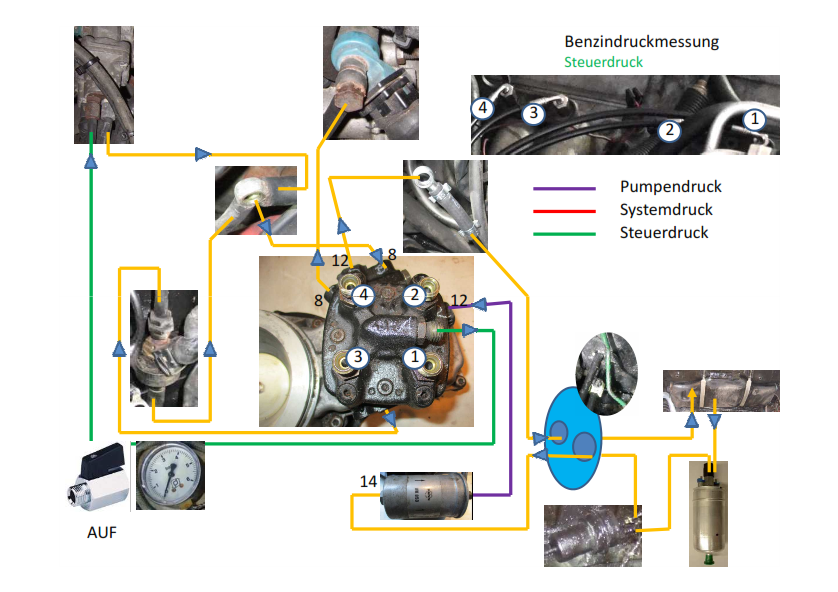 Benzindruckmessung
Steuerdruck

4
3
2
1

Pumpendruck
Systemdruck
Steuerdruck

12
8
8
4
2
12
3
1

14

AUF