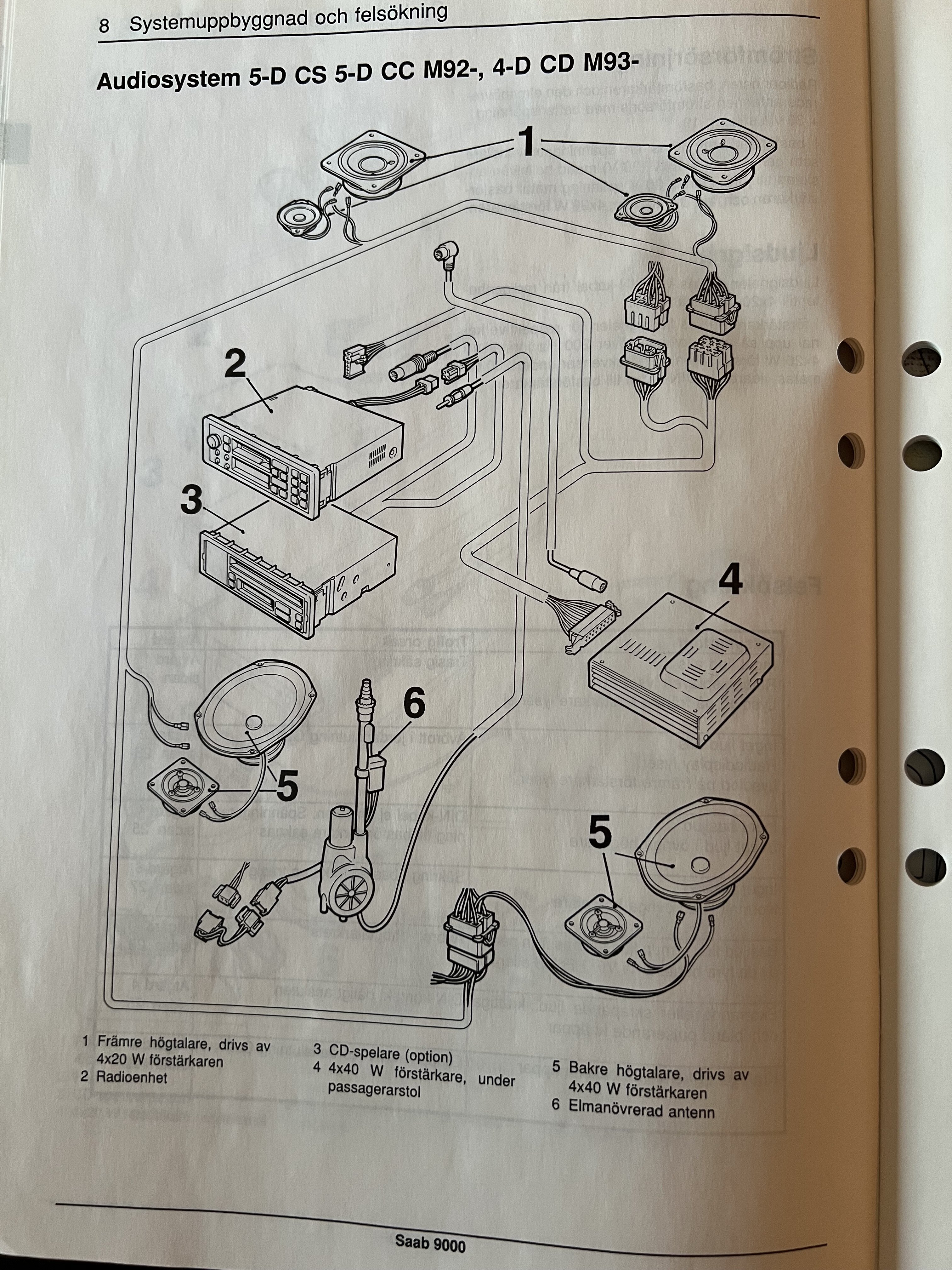 8 Systemuppbyggnad och felsökning

Audiosystem 5-D CS 5-D CC M92-, 4-D CD M93-

1

2

3

4

5

6

5

1 Främre högtalare, drivs av 4x20 W förstärkaren
2 Radioenhet

3 CD-spelare (option)
4 4x40 W förstärkare, under passagerarstol

5 Bakre högtalare, drivs av 4x40 W förstärkaren
6 Elmanövrerad antenn

Saab 9000