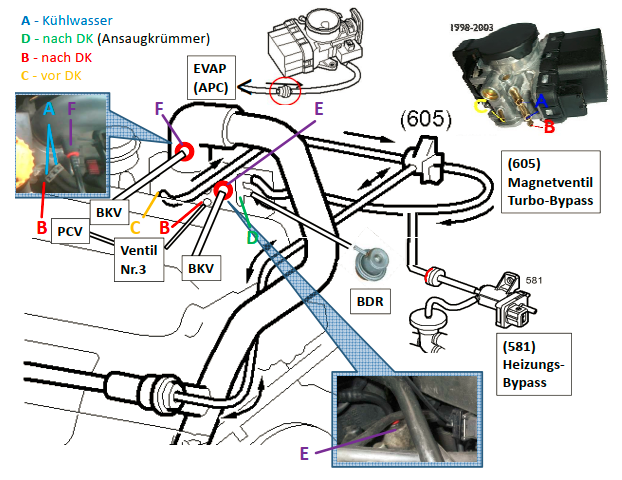 A - Kühlwasser
D - nach DK (Ansaugkrümmer)
B - nach DK
C - vor DK

EVAP (APC)

1998-2003

C
A
B

A
F
B

F
E

(605)

(605) Magnetventil Turbo-Bypass

BKV
C
B
D
PCV
Ventil Nr.3
BKV

BDR

581

(581) Heizungs-Bypass

E