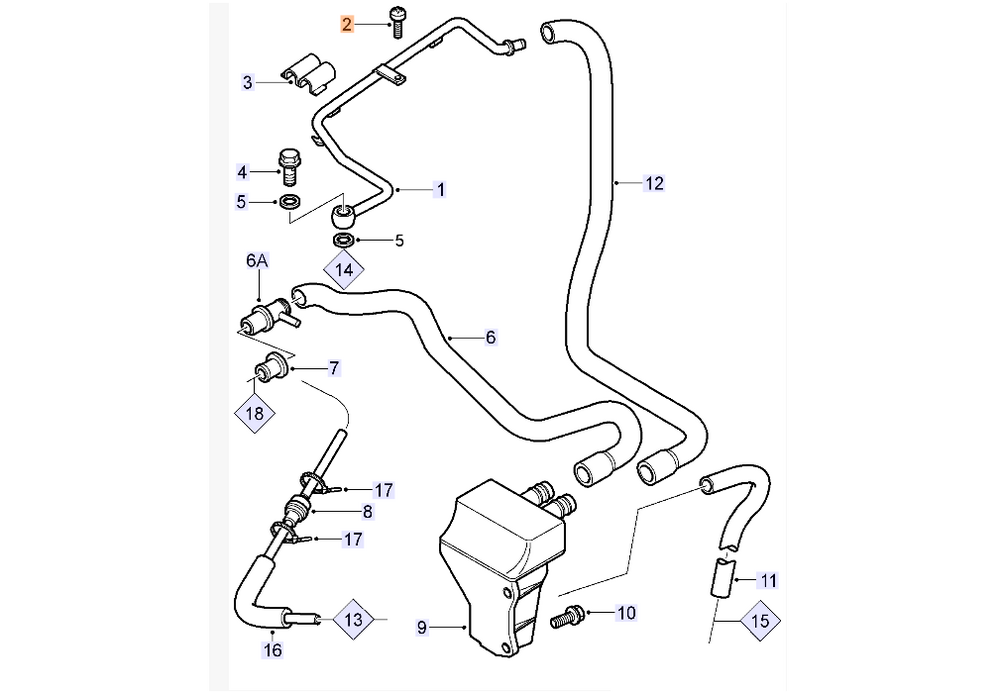 2
3
4
5
1
12
5
14
6A
6
7
18
17
8
17
13
16
9
10
11
15