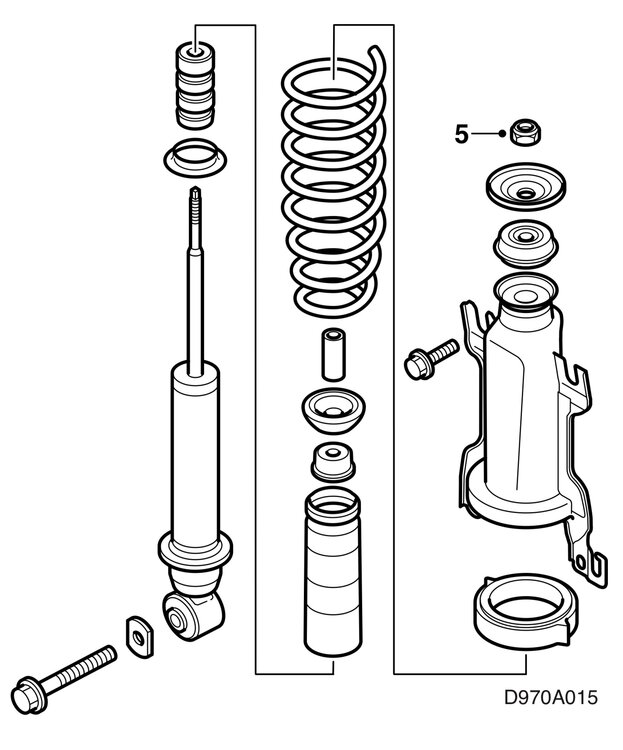 5

D970A015