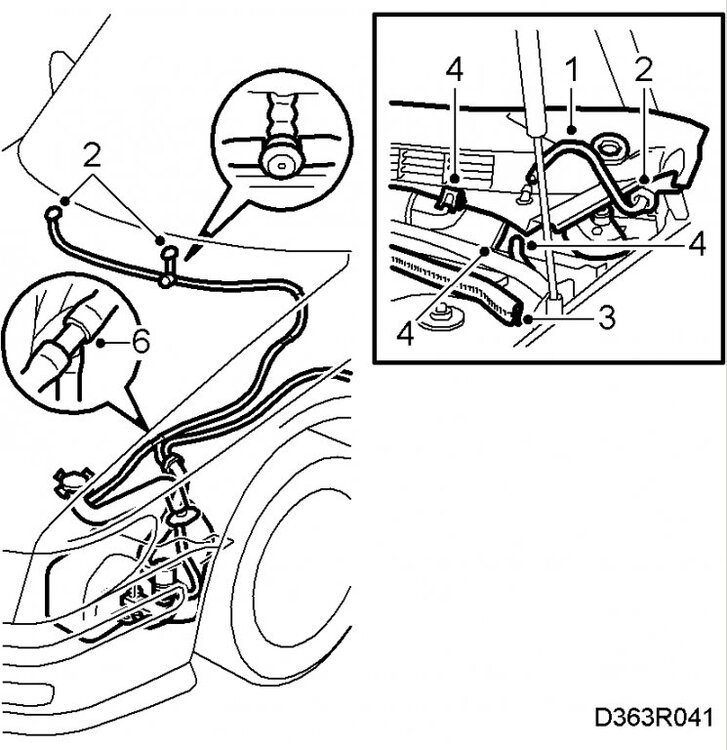 2
6
4
1
2
4
4
3
D363R041