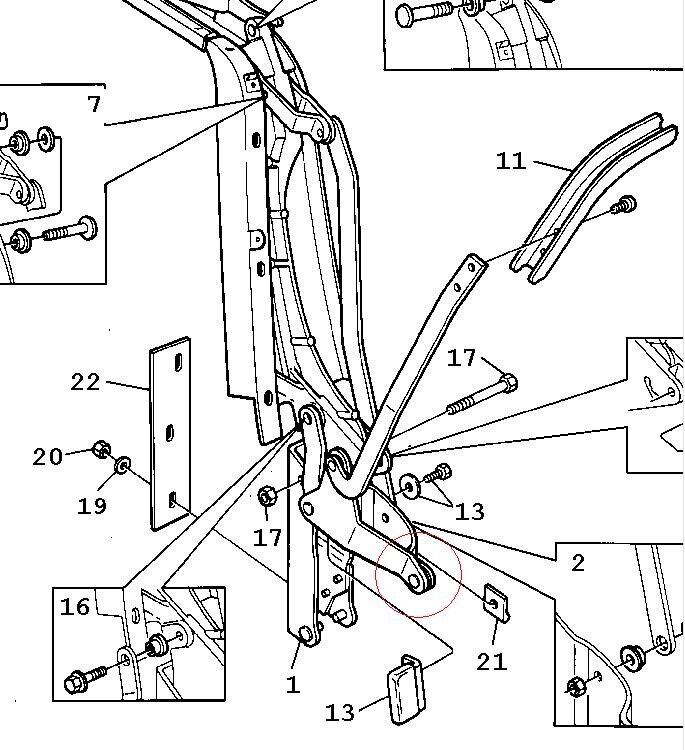 7
11
17
22
20
19
17
13
2
16
21
1
13