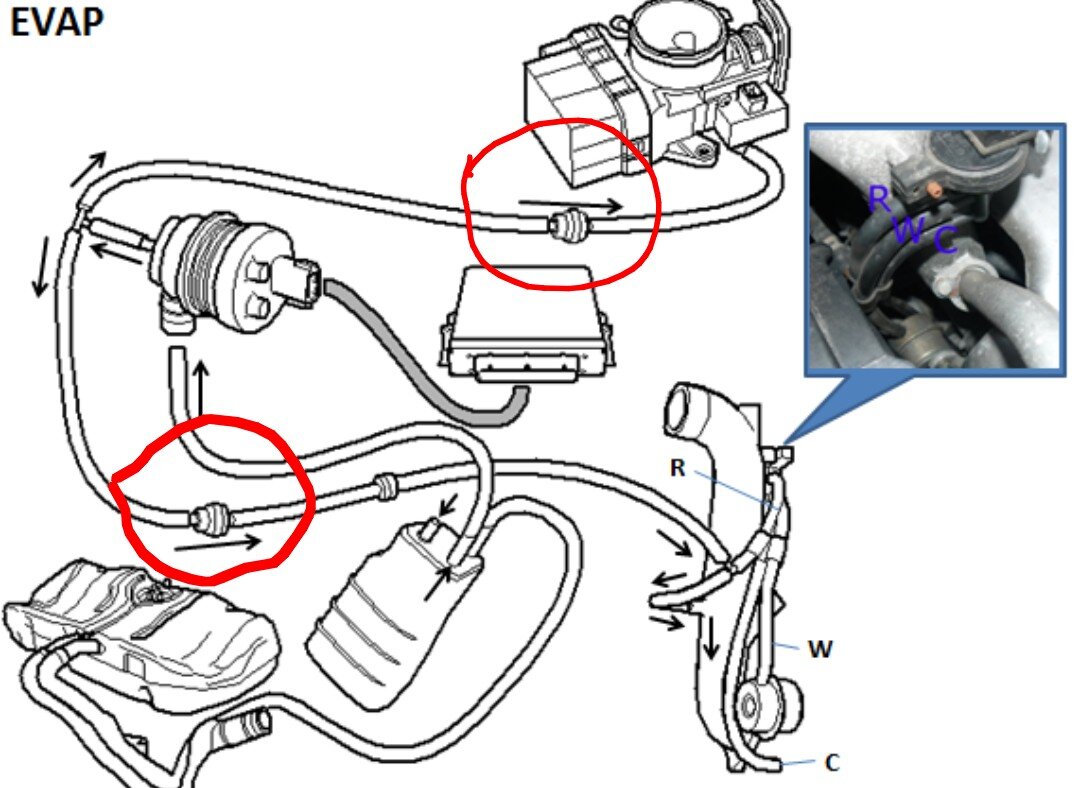 EVAP

R
W
C

R

W

C