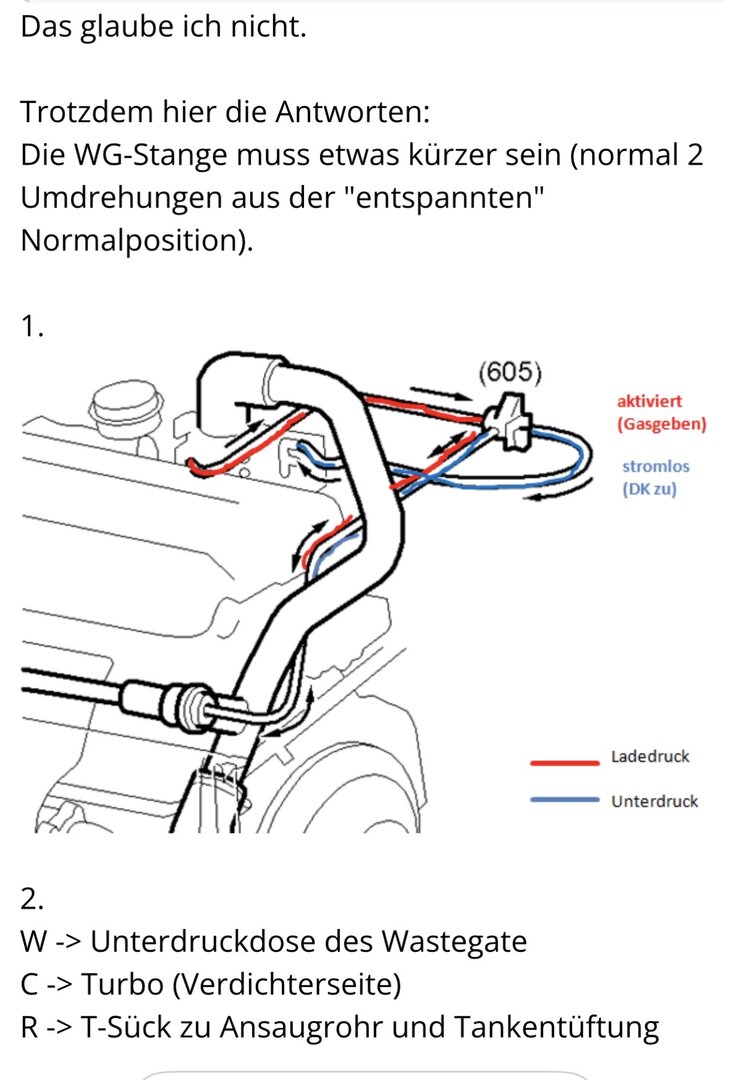 Das glaube ich nicht.

Trotzdem hier die Antworten:
Die WG-Stange muss etwas kürzer sein (normal 2 Umdrehungen aus der "entspannten" Normalposition).

1.

(605)

aktiviert (Gasgeben)

stromlos (DK zu)

Ladedruck

Unterdruck

2.
W -> Unterdruckdose des Wastegate
C -> Turbo (Verdichterseite)
R -> T-Sück zu Ansaugrohr und Tankentüftung